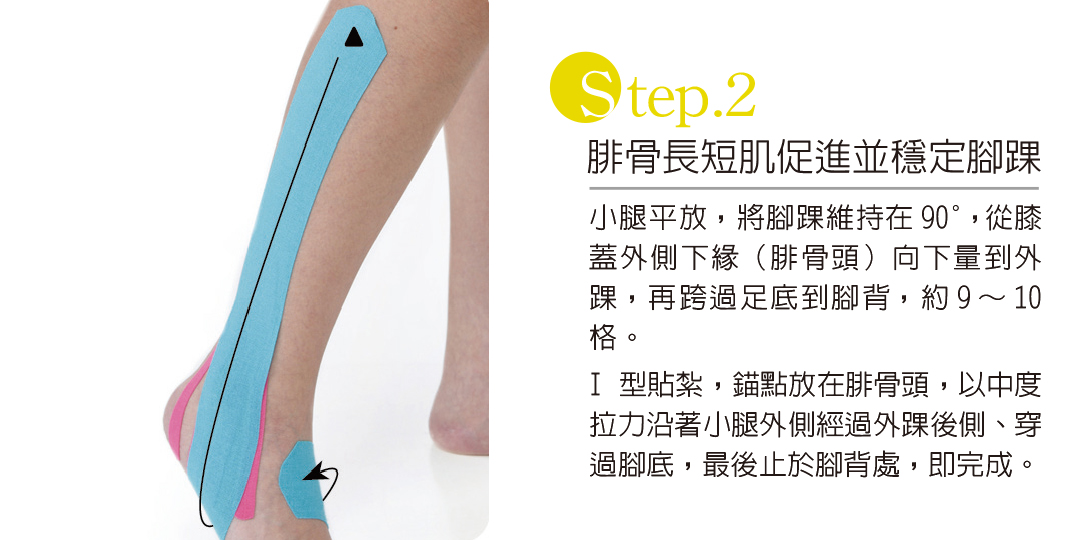 Step.2
腓骨長短肌促進並穩定腳踝

小腿平放，將腳踝維持在 90°，從膝蓋外側下緣（腓骨頭）向下量到外踝，再跨過足底到腳背，約 9 ～ 10 格。

I 型貼紮，錨點放在腓骨頭，以中度拉力沿著小腿外側經過外踝後側、穿過腳底，最後止於腳背處，即完成。